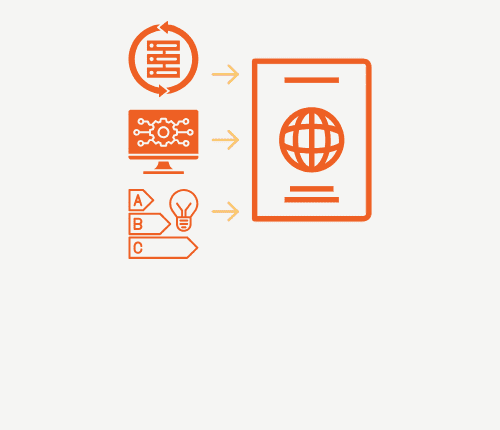 A
B
C